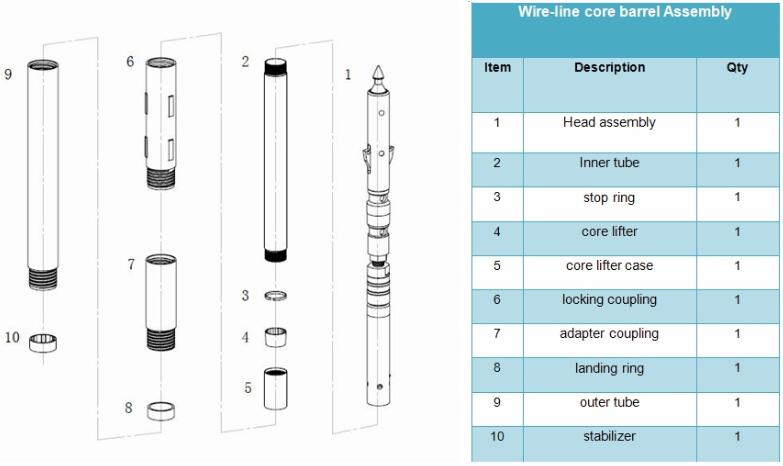 9 6 2 1

7

3

10 4

5

8

Wire-line core barrel Assembly

| Item | Description | Qty |
|---|---|---|
| 1 | Head assembly | 1 |
| 2 | Inner tube | 1 |
| 3 | stop ring | 1 |
| 4 | core lifter | 1 |
| 5 | core lifter case | 1 |
| 6 | locking coupling | 1 |
| 7 | adapter coupling | 1 |
| 8 | landing ring | 1 |
| 9 | outer tube | 1 |
| 10 | stabilizer | 1 |